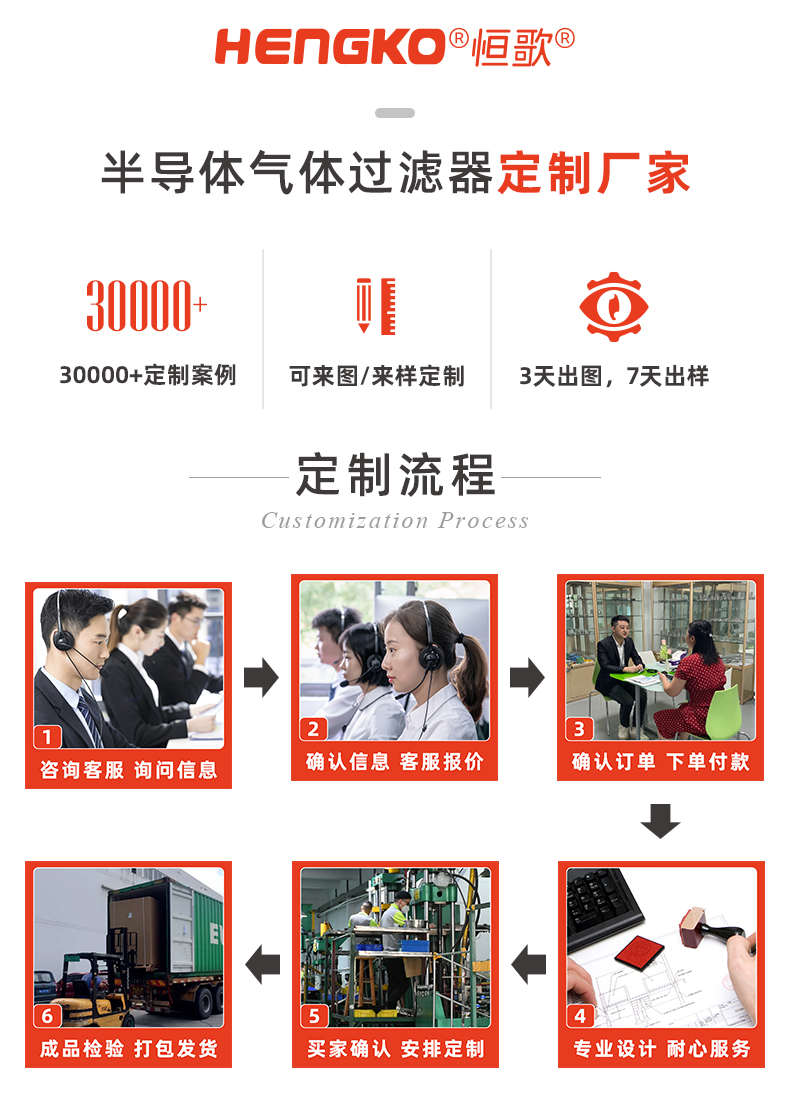 HENGKO®恒歌®

半导体气体过滤器定制厂家

30000+

30000+定制案例

可来图/来样定制

3天出图，7天出样

定制流程

Customization Process

1
咨询客服 询问信息

2
确认信息 客服报价

3
确认订单 下单付款

4
专业设计 耐心服务

5
买家确认 安排定制

6
成品检验 打包发货