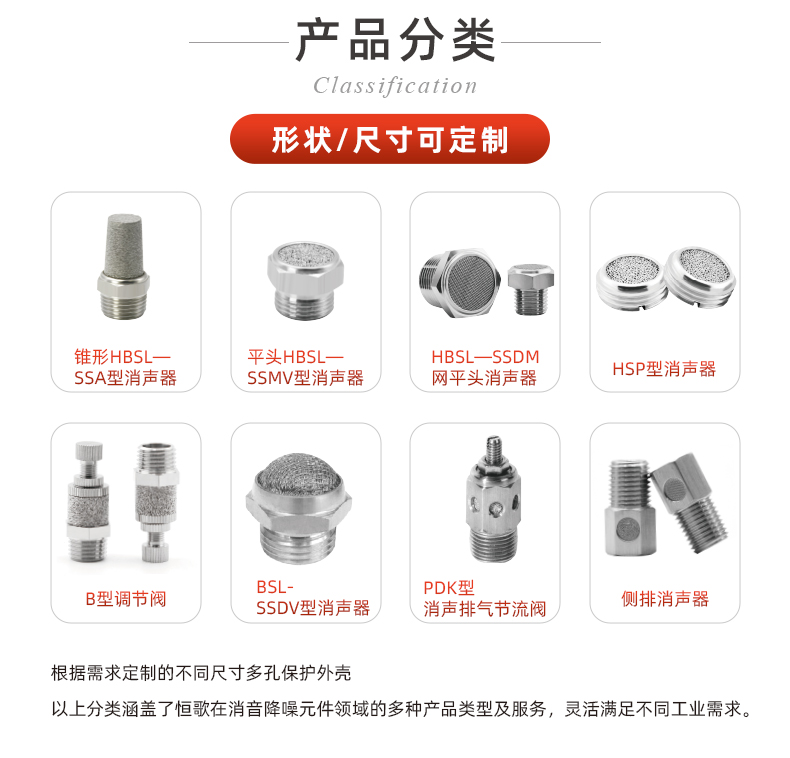 产品分类

Classification

形状/尺寸可定制

锥形HBSL—SSA型消声器

平头HBSL—SSMV型消声器

HBSL—SSDM网平头消声器

HSP型消声器

B型调节阀

BSL-SSDV型消声器

PDK型消声排气节流阀

侧排消声器

根据需求定制的不同尺寸多孔保护外壳

以上分类涵盖了恒歌在消音降噪元件领域的多种产品类型及服务，灵活满足不同工业需求。