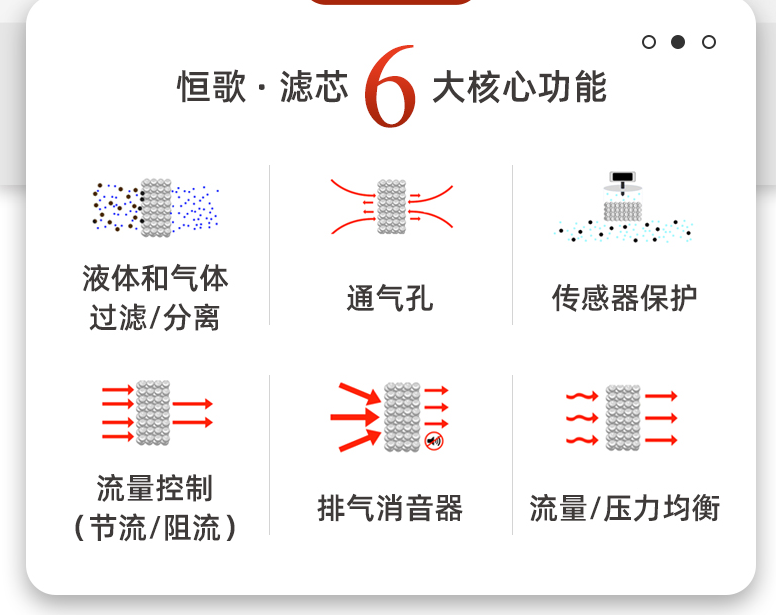 恒歌 · 滤芯 6 大核心功能

液体和气体过滤/分离

通气孔

传感器保护

流量控制（节流/阻流）

排气消音器

流量/压力均衡